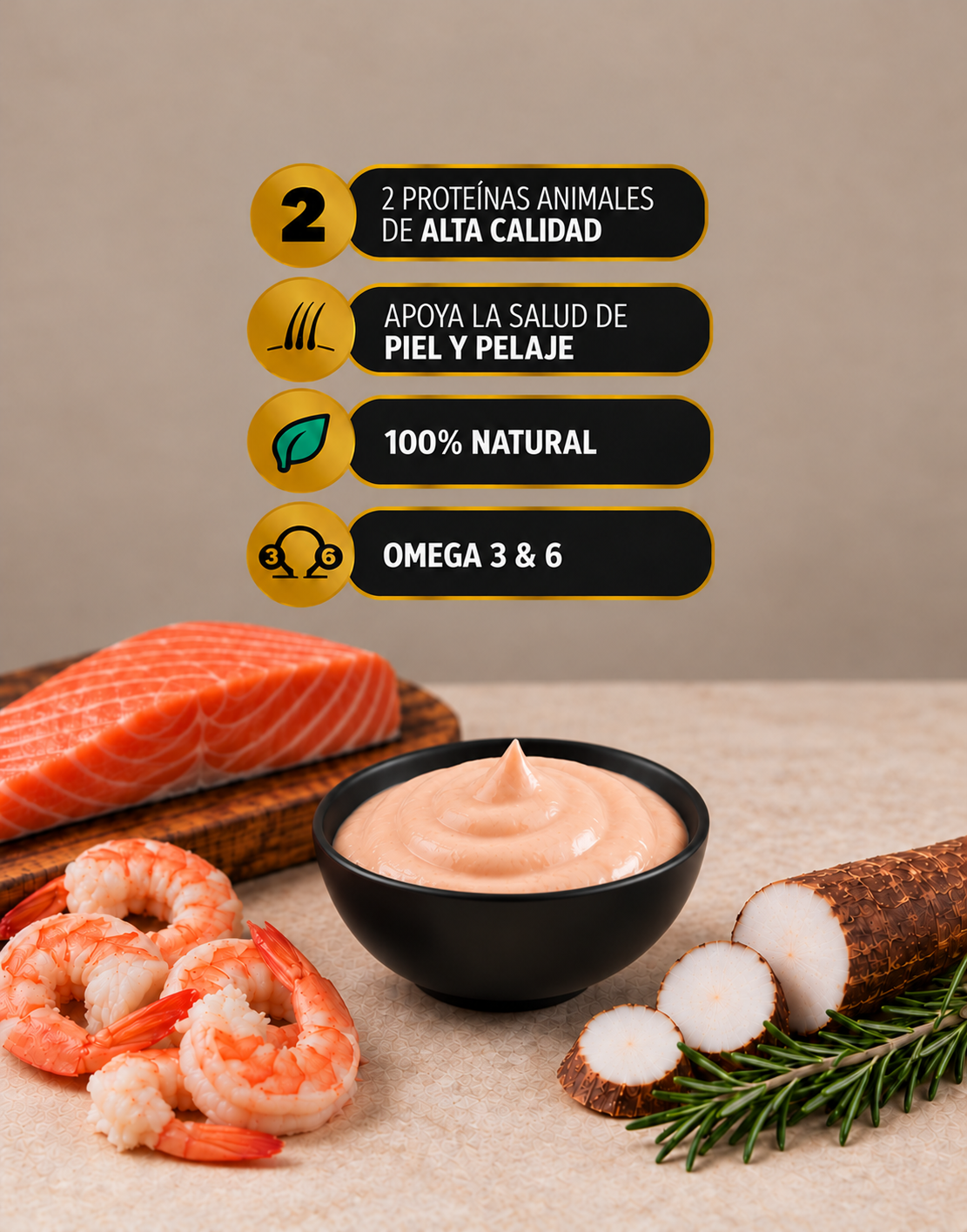 2

2 PROTEÍNAS ANIMALES DE ALTA CALIDAD

APOYA LA SALUD DE PIEL Y PELAJE

100% NATURAL

3 6

OMEGA 3 & 6